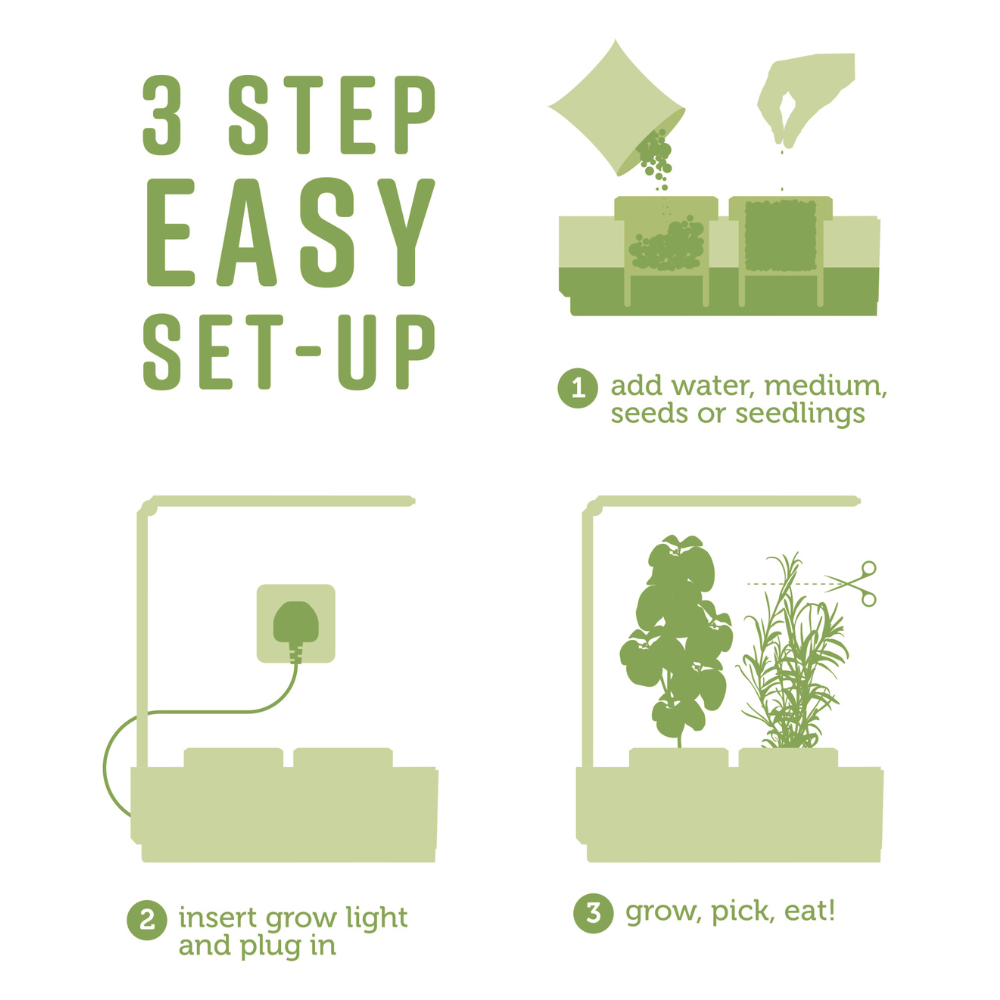 3 STEP EASY SET-UP

1 add water, medium, seeds or seedlings

2 insert grow light and plug in

3 grow, pick, eat!